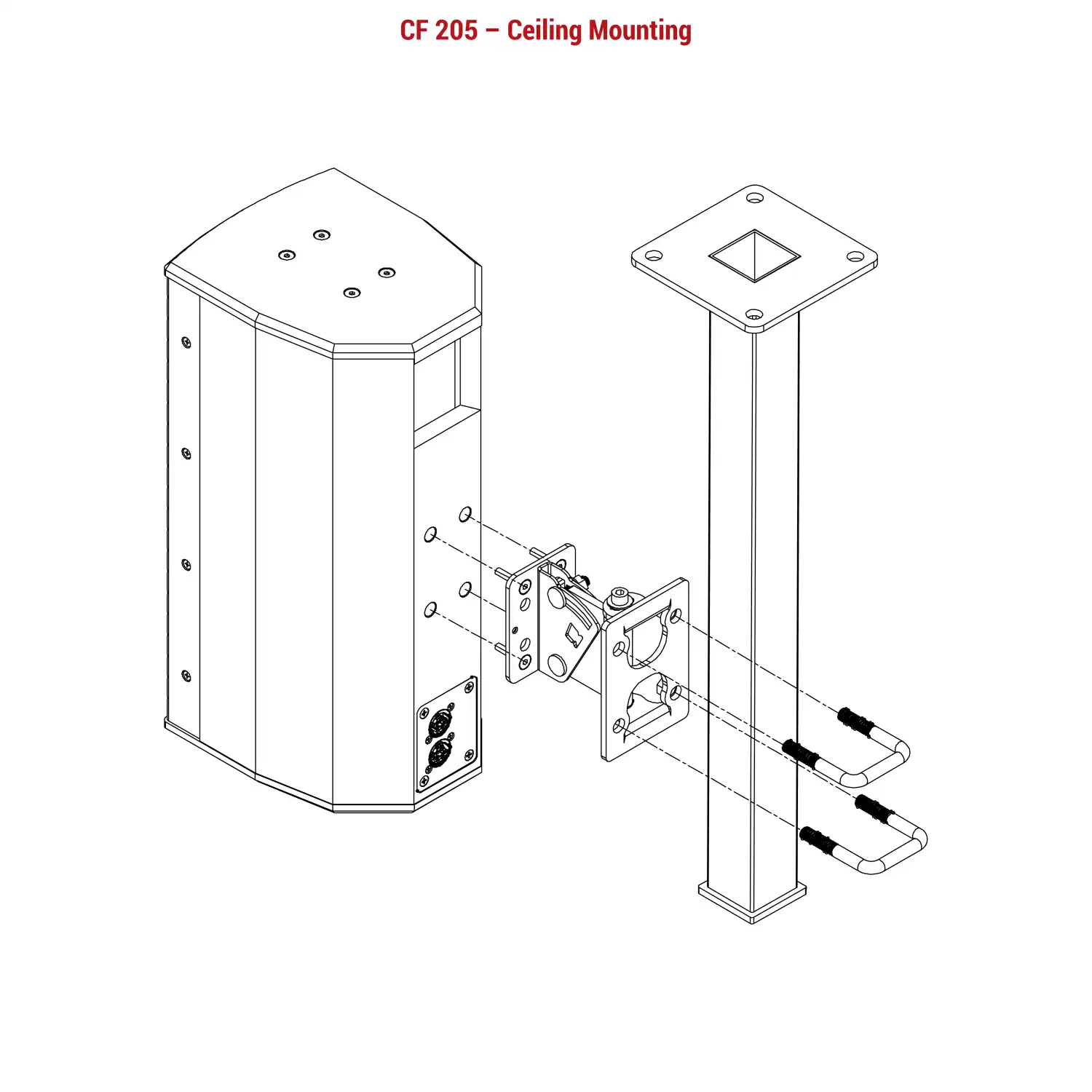 CF 205 – Ceiling Mounting