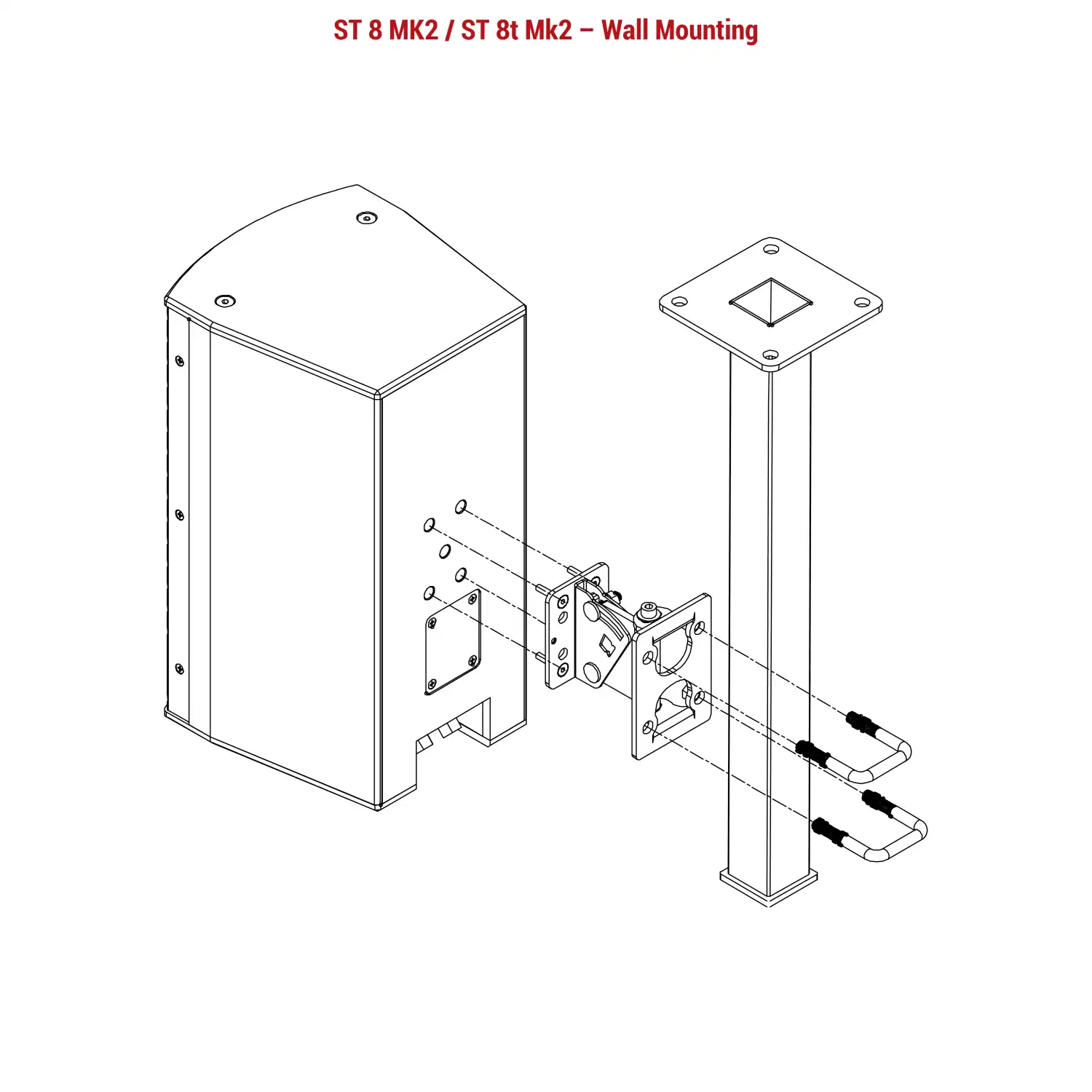 ST 8 MK2 / ST 8t Mk2 – Wall Mounting