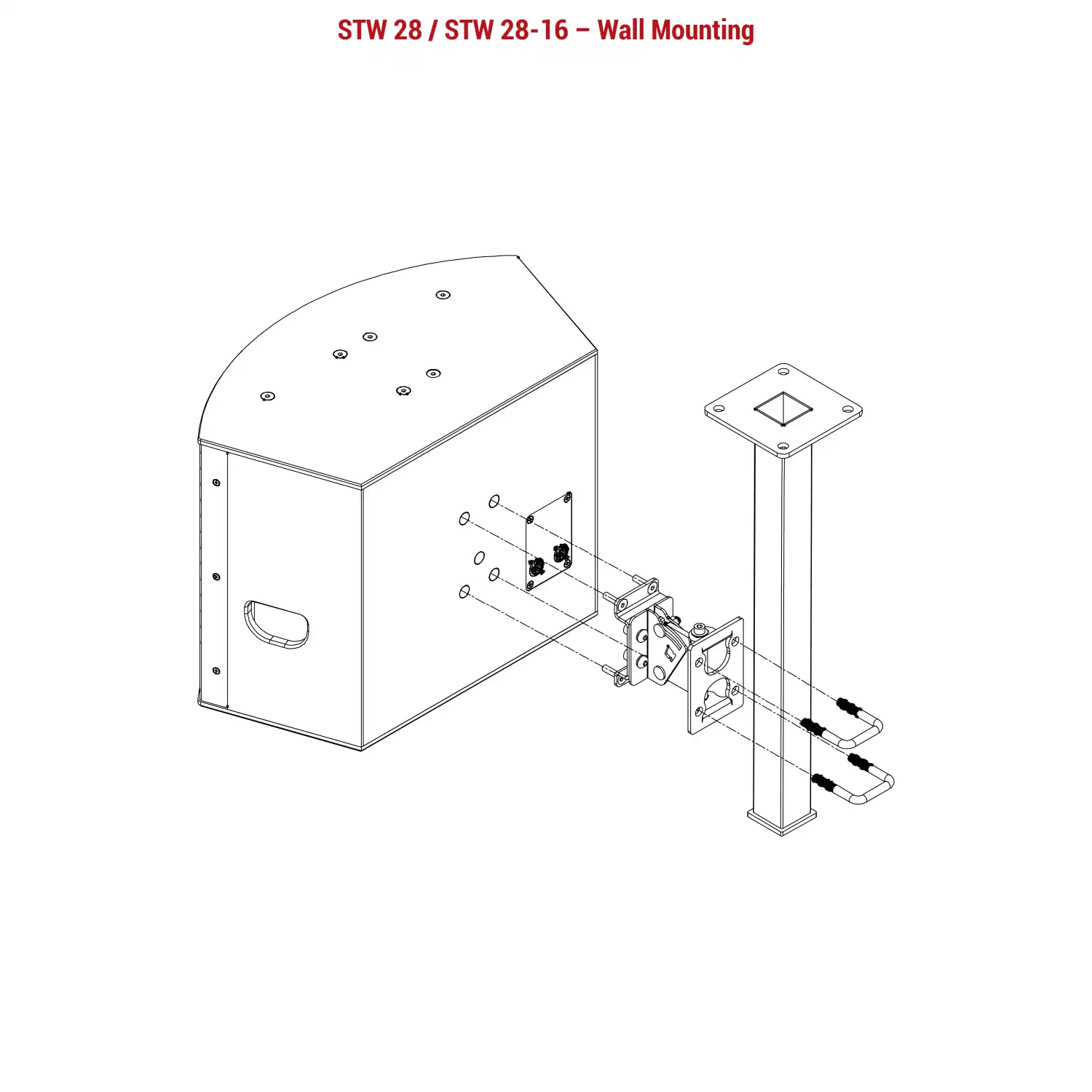 STW 28 / STW 28-16 – Wall Mounting